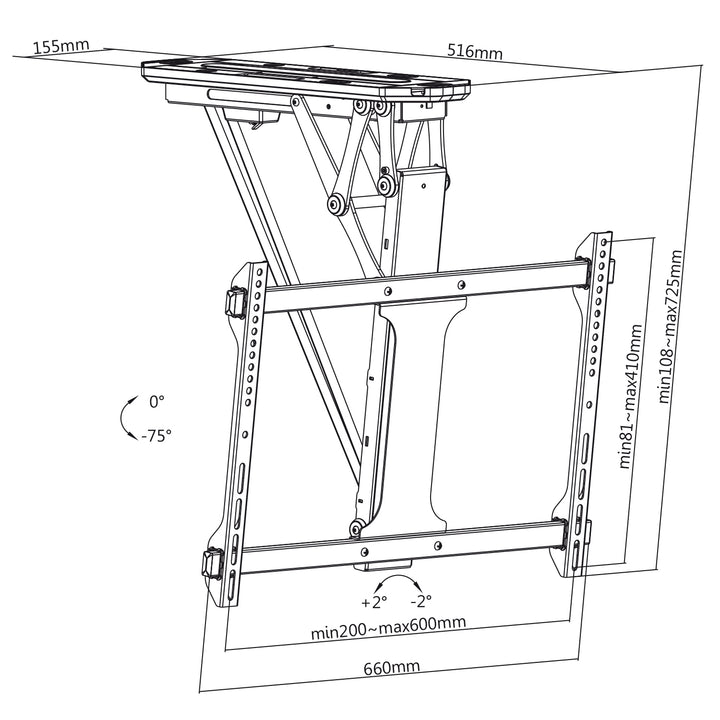 155mm
516mm
min108~max725mm
min81~max410mm
0°
-75°
+2°
-2°
min200~max600mm
660mm